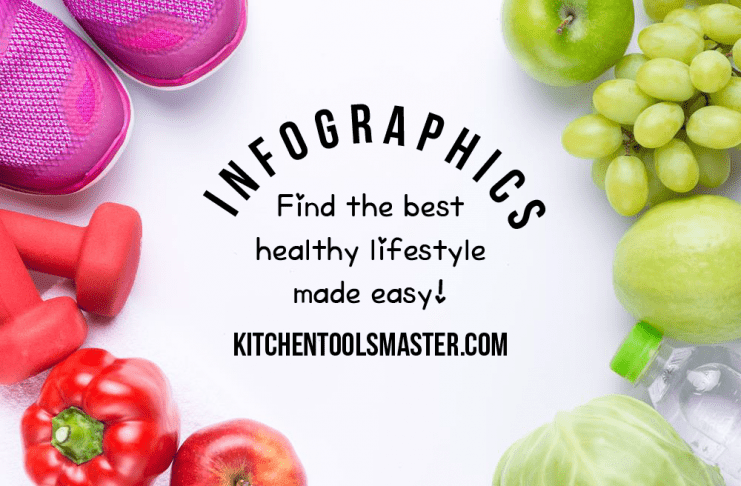 INFOGRAPHICS

Find the best healthy lifestyle made easy!

KITCHENTOOLSMASTER.COM